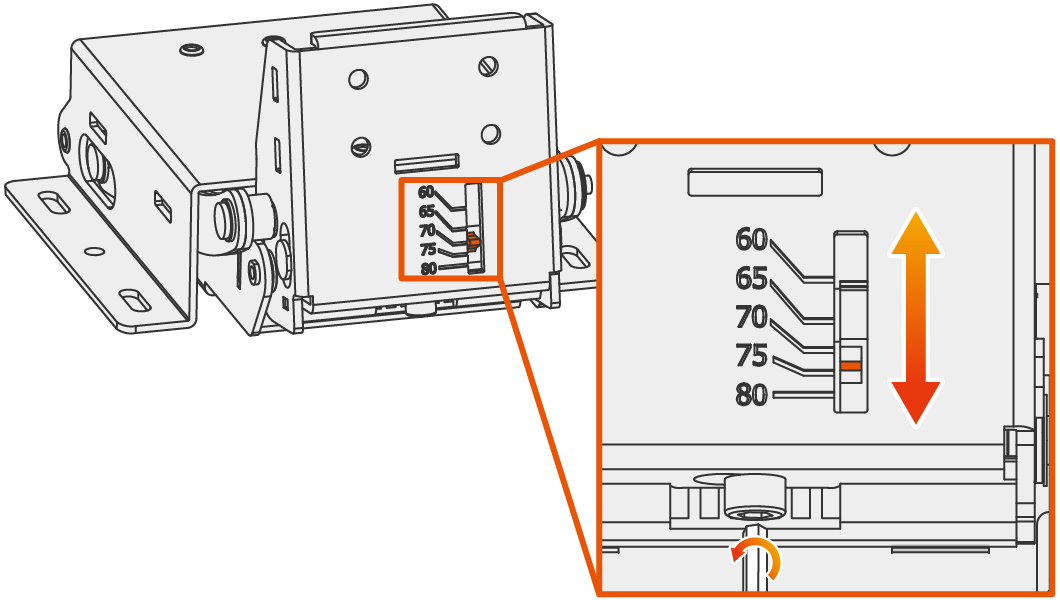 60
65
70
75
80

60
65
70
75
80